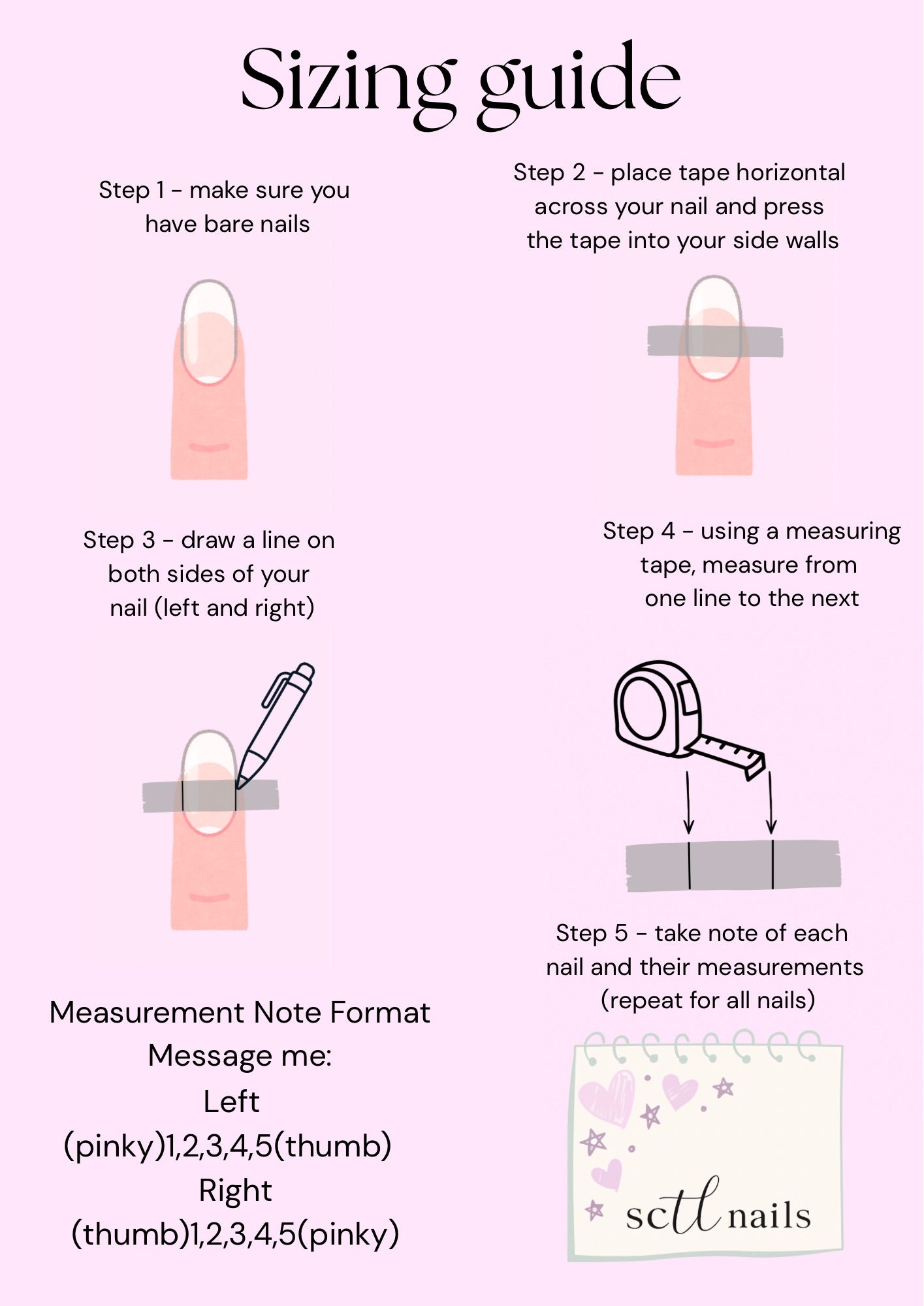 Sizing guide

Step 1 - make sure you have bare nails

Step 2 - place tape horizontal across your nail and press the tape into your side walls

Step 3 - draw a line on both sides of your nail (left and right)

Step 4 - using a measuring tape, measure from one line to the next

Step 5 - take note of each nail and their measurements (repeat for all nails)

Measurement Note Format
Message me:
Left
(pinky)1,2,3,4,5(thumb)
Right
(thumb)1,2,3,4,5(pinky)

sctl nails